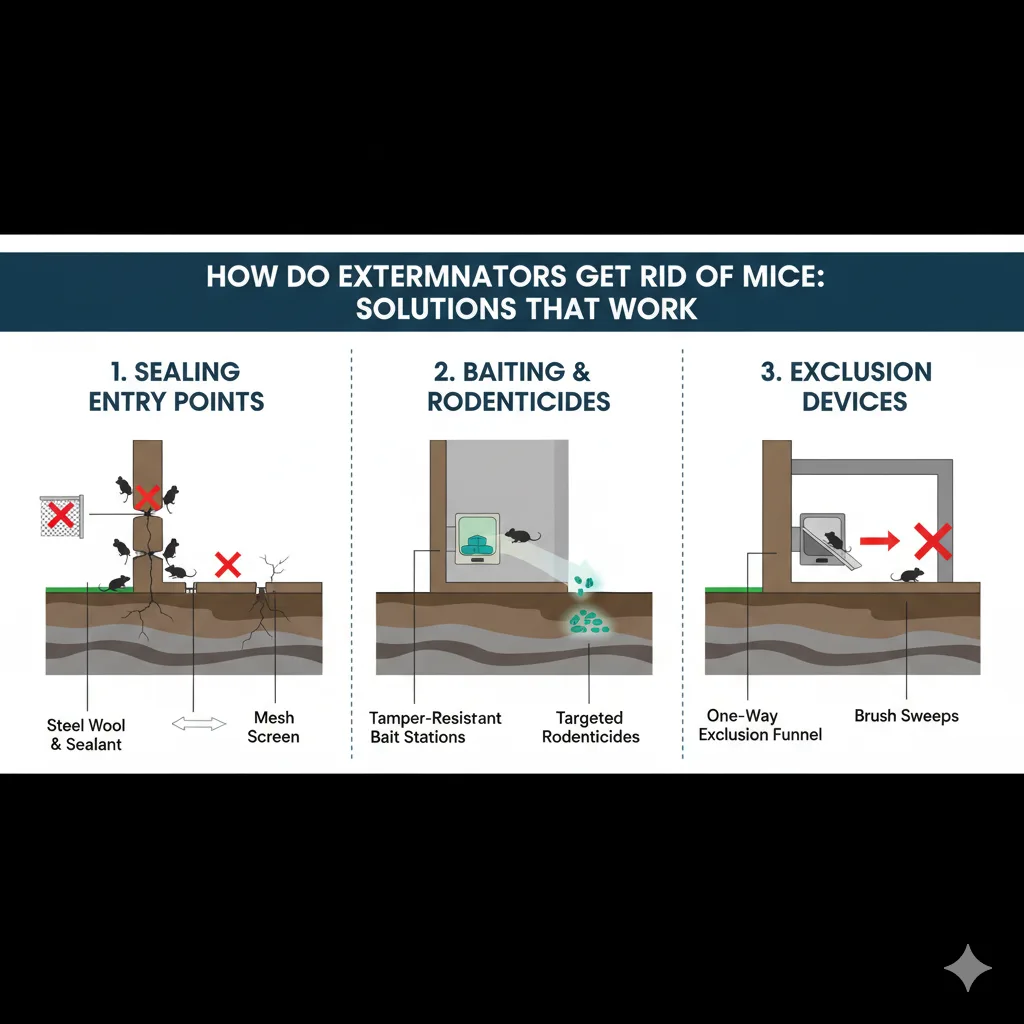 HOW DO EXTERMNATORS GET RID OF MICE: SOLUTIONS THAT WORK

1. SEALING ENTRY POINTS

Steel Wool & Sealant

Mesh Screen

2. BAITING & RODENTICIDES

Tamper-Resistant Bait Stations

Targeted Rodenticides

3. EXCLUSION DEVICES

One-Way Exclusion Funnel

Brush Sweeps