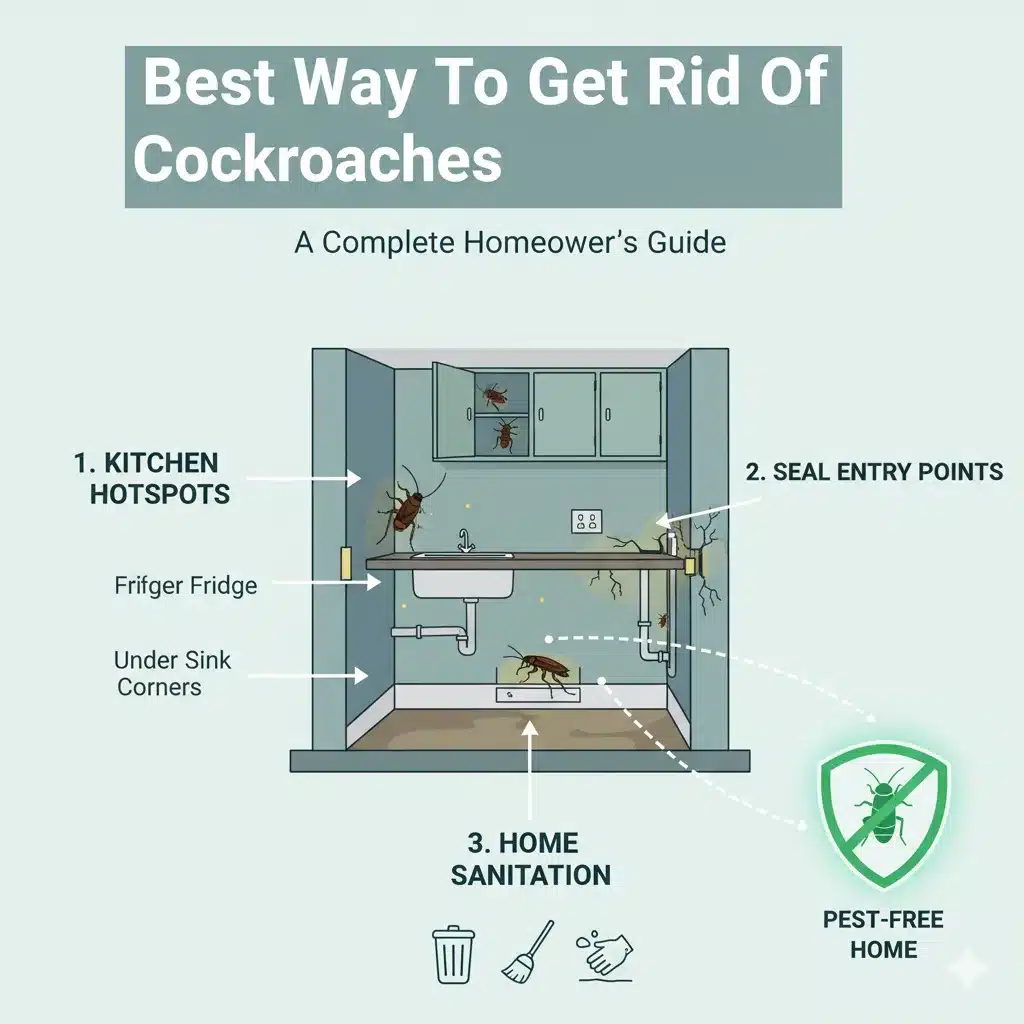 Best Way To Get Rid Of Cockroaches

A Complete Homeower's Guide

1. KITCHEN HOTSPOTS

Frifger Fridge

Under Sink Corners

2. SEAL ENTRY POINTS

3. HOME SANITATION

PEST-FREE HOME