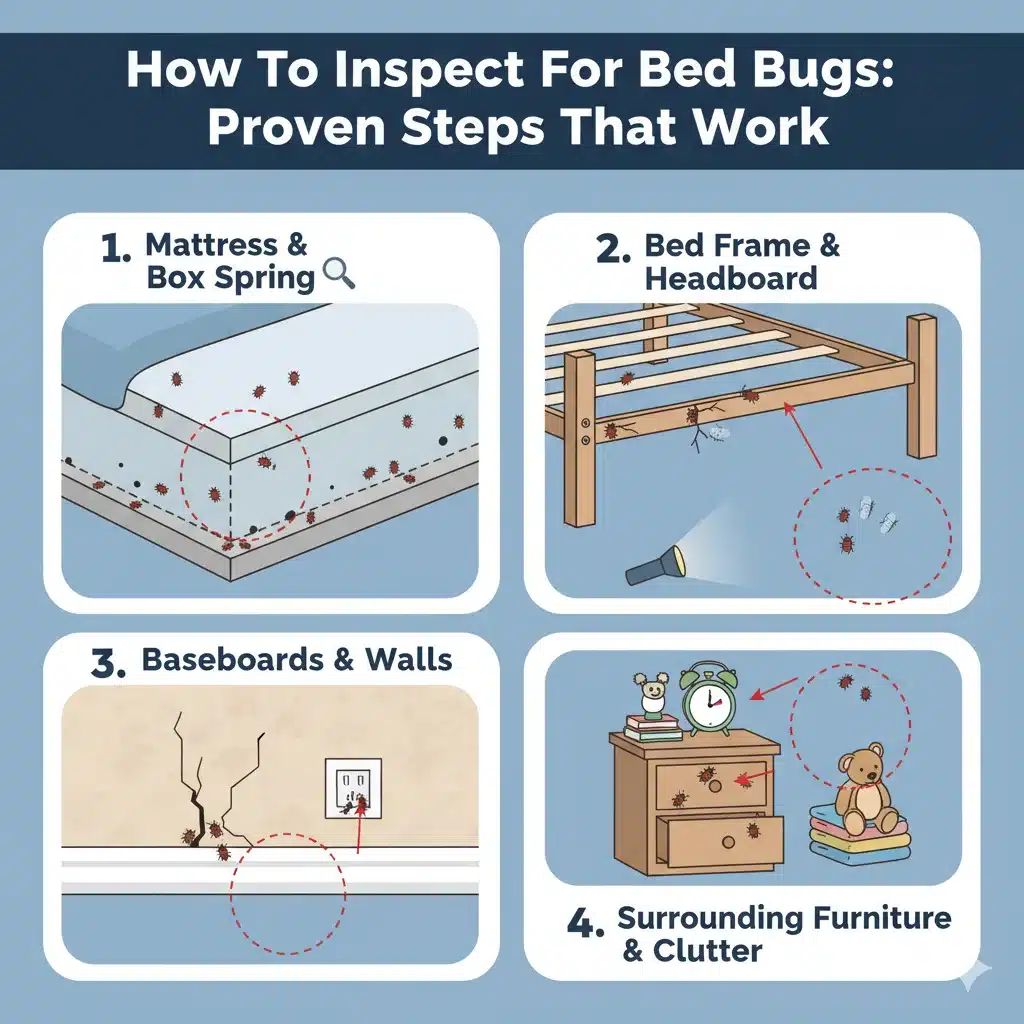 How To Inspect For Bed Bugs: Proven Steps That Work

1. Mattress & Box Spring

2. Bed Frame & Headboard

3. Baseboards & Walls

4. Surrounding Furniture & Clutter