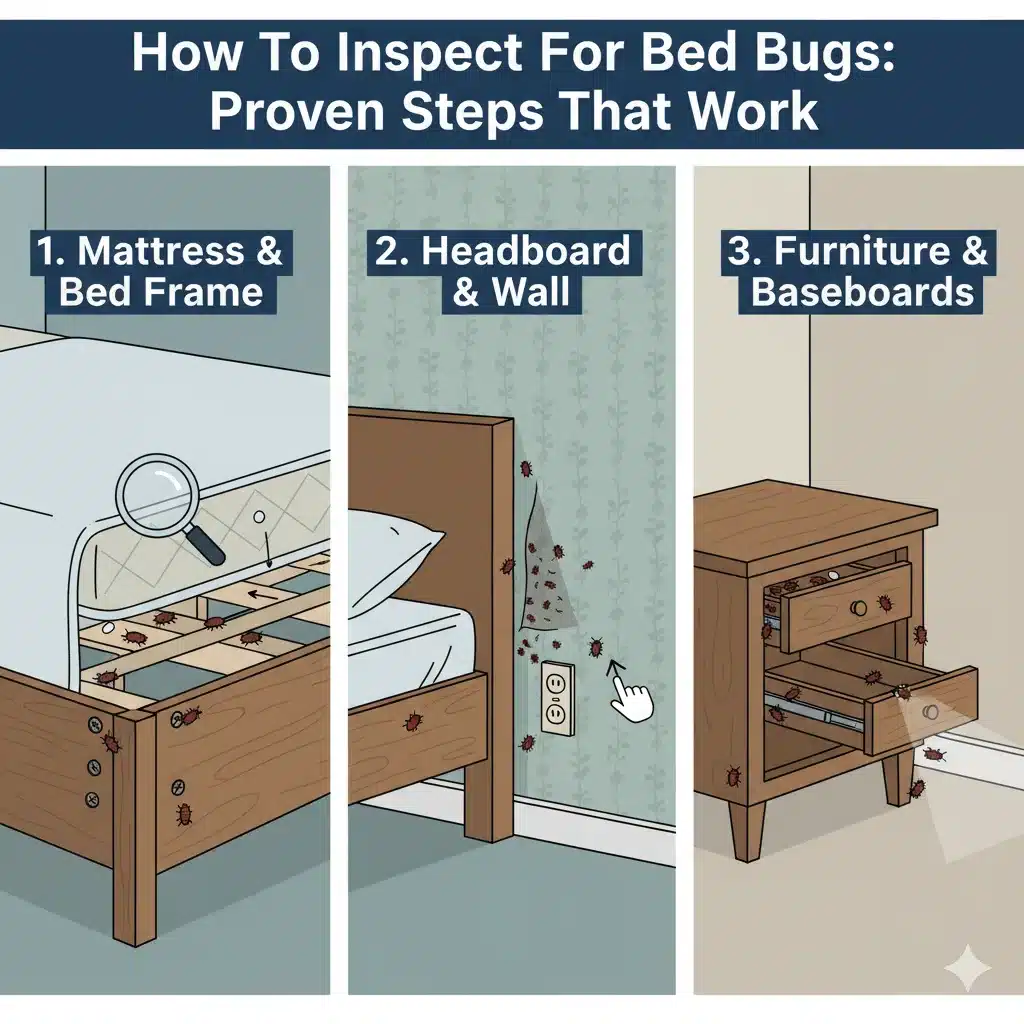 How To Inspect For Bed Bugs: Proven Steps That Work

1. Mattress & Bed Frame

2. Headboard & Wall

3. Furniture & Baseboards