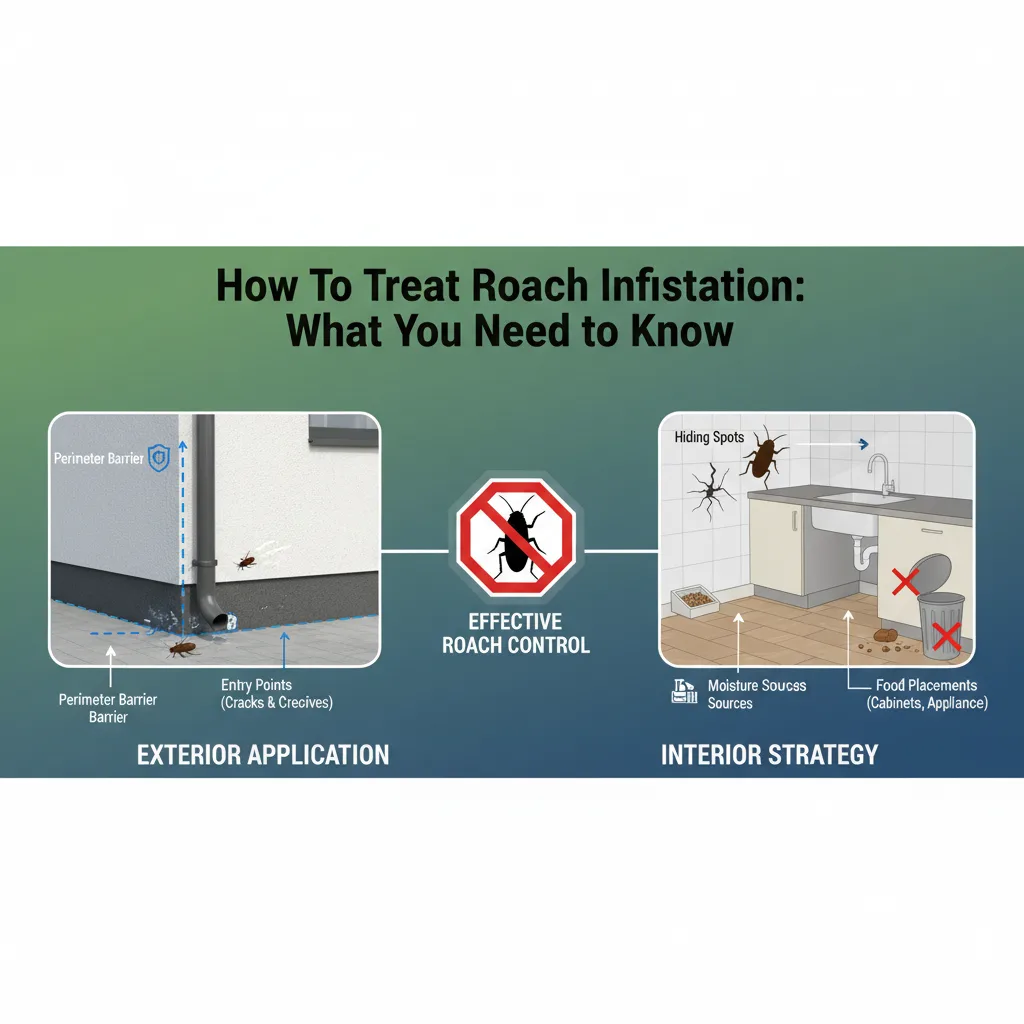 How To Treat Roach Infistation: What You Need to Know

Perimeter Barrier

Perimeter Barrier Barrier

Entry Points (Cracks & Crecives)

EXTERIOR APPLICATION

EFFECTIVE ROACH CONTROL

Hiding Spots

Moisture Soucss Sources

Food Placements (Cabinets, Appliance)

INTERIOR STRATEGY