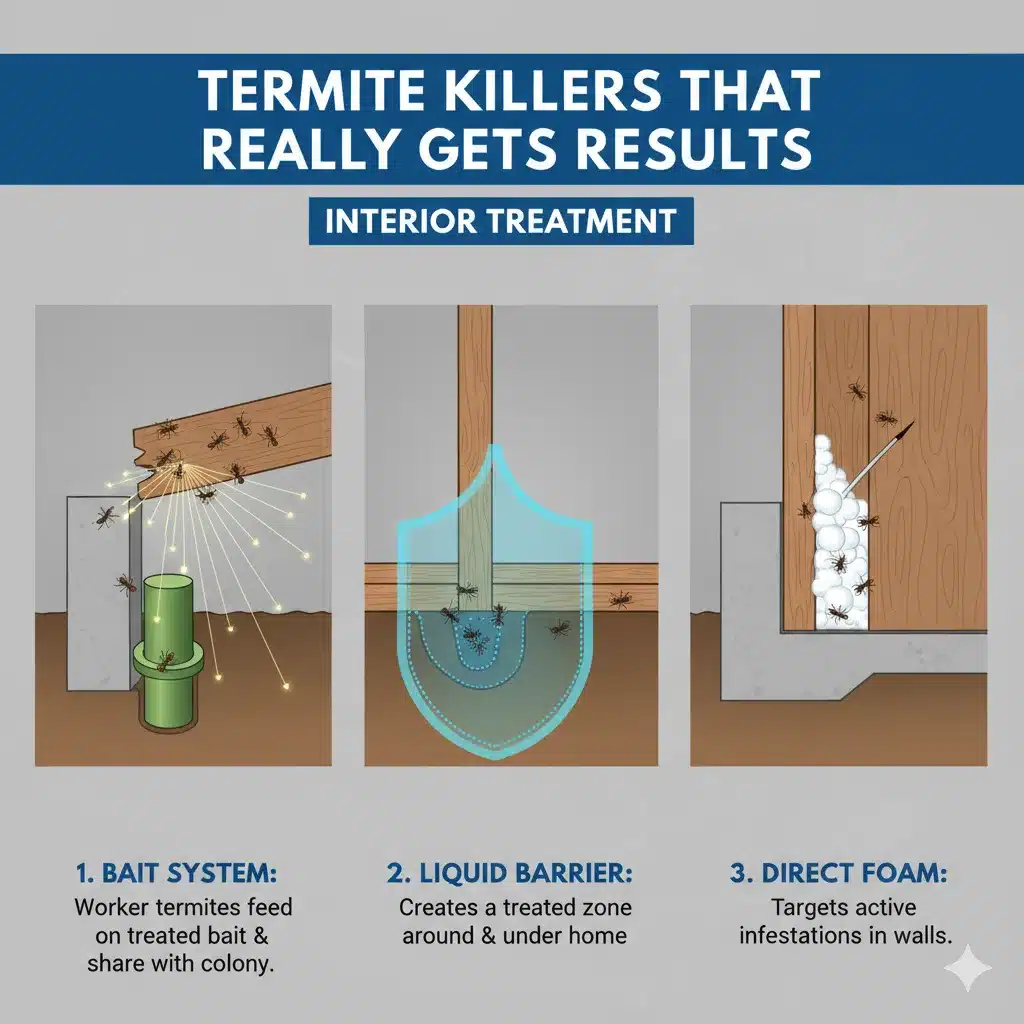 TERMITE KILLERS THAT REALLY GETS RESULTS

INTERIOR TREATMENT

1. BAIT SYSTEM:
Worker termites feed on treated bait & share with colony.

2. LIQUID BARRIER:
Creates a treated zone around & under home

3. DIRECT FOAM:
Targets active infestations in walls.