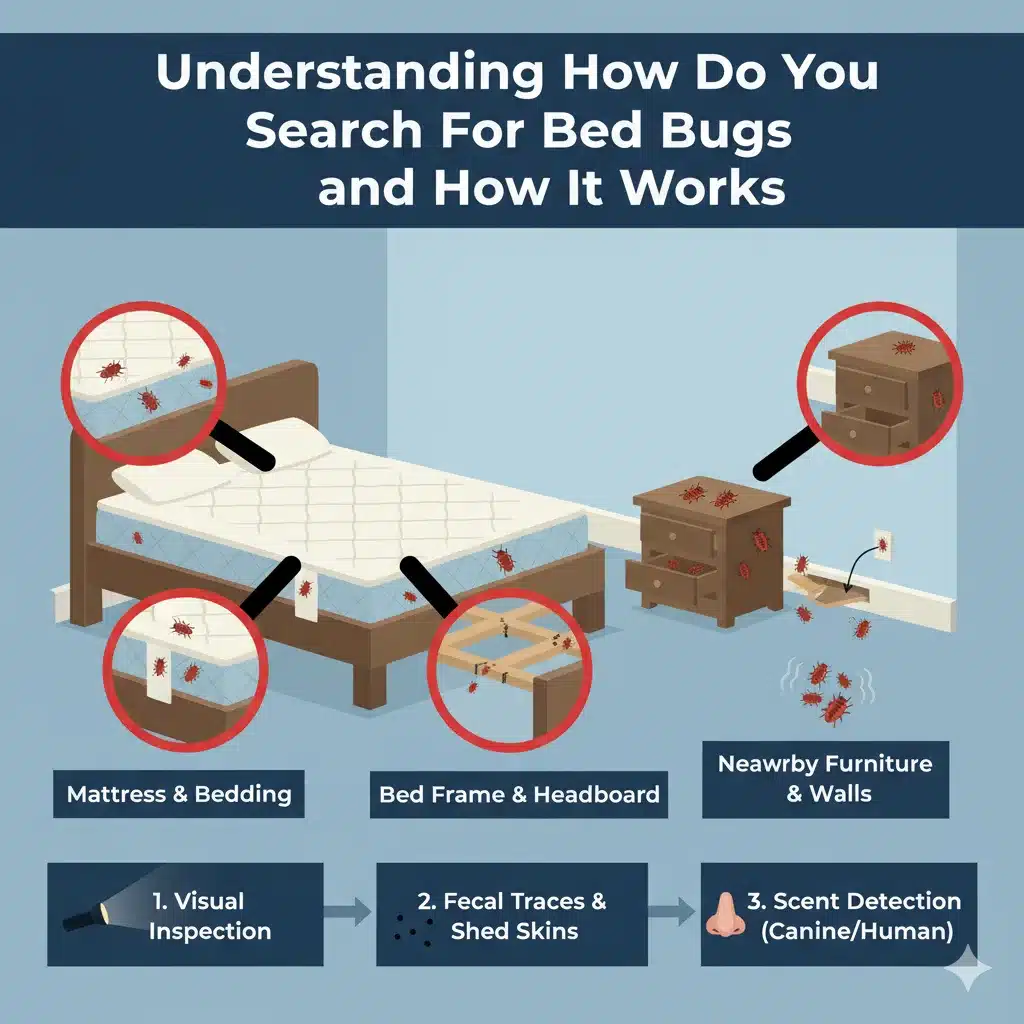 Understanding How Do You Search For Bed Bugs and How It Works

Mattress & Bedding

Bed Frame & Headboard

Neawrby Furniture & Walls

1. Visual Inspection

2. Fecal Traces & Shed Skins

3. Scent Detection (Canine/Human)