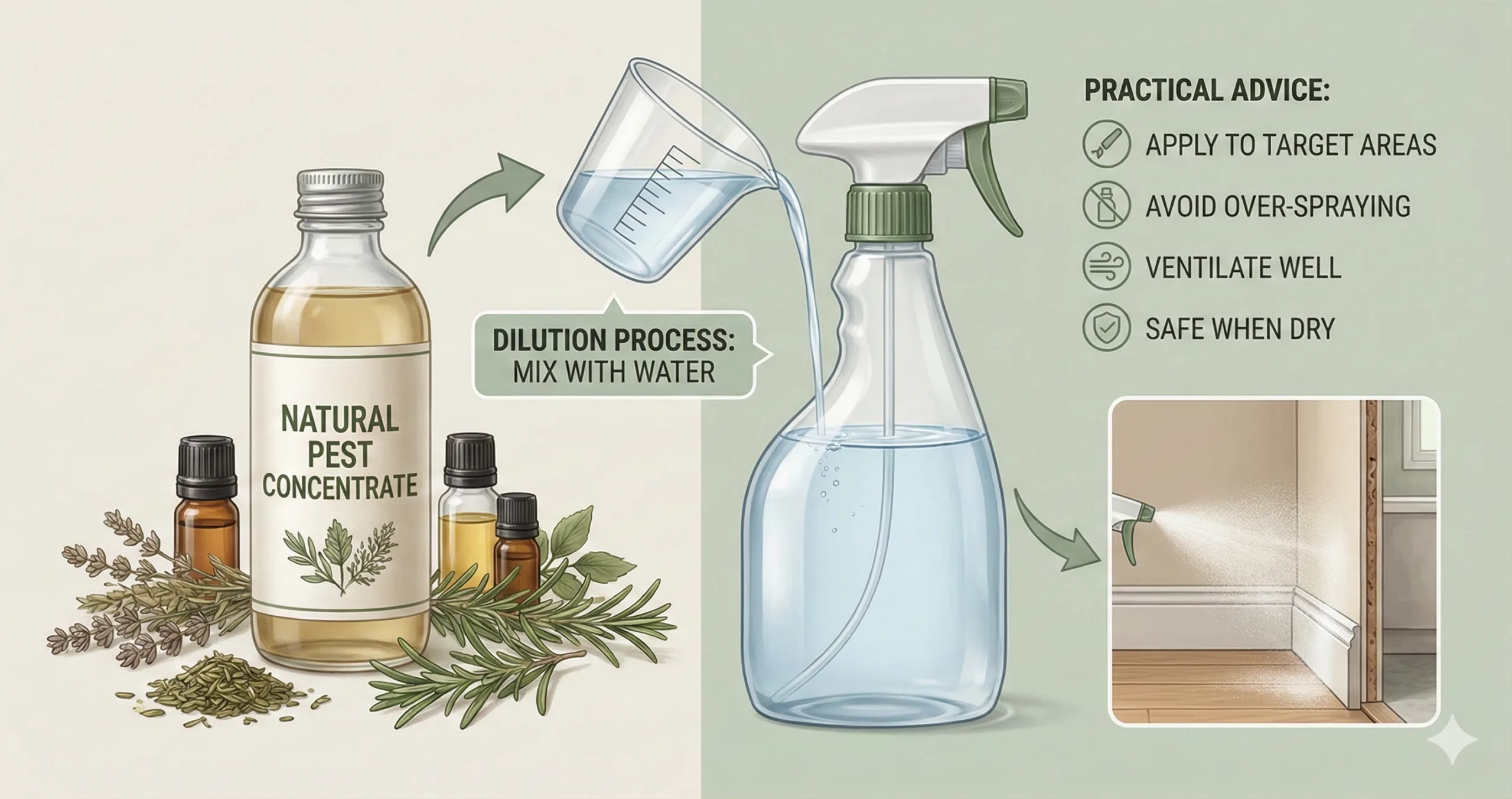 NATURAL PEST CONCENTRATE

DILUTION PROCESS:
MIX WITH WATER

PRACTICAL ADVICE:
APPLY TO TARGET AREAS
AVOID OVER-SPRAYING
VENTILATE WELL
SAFE WHEN DRY