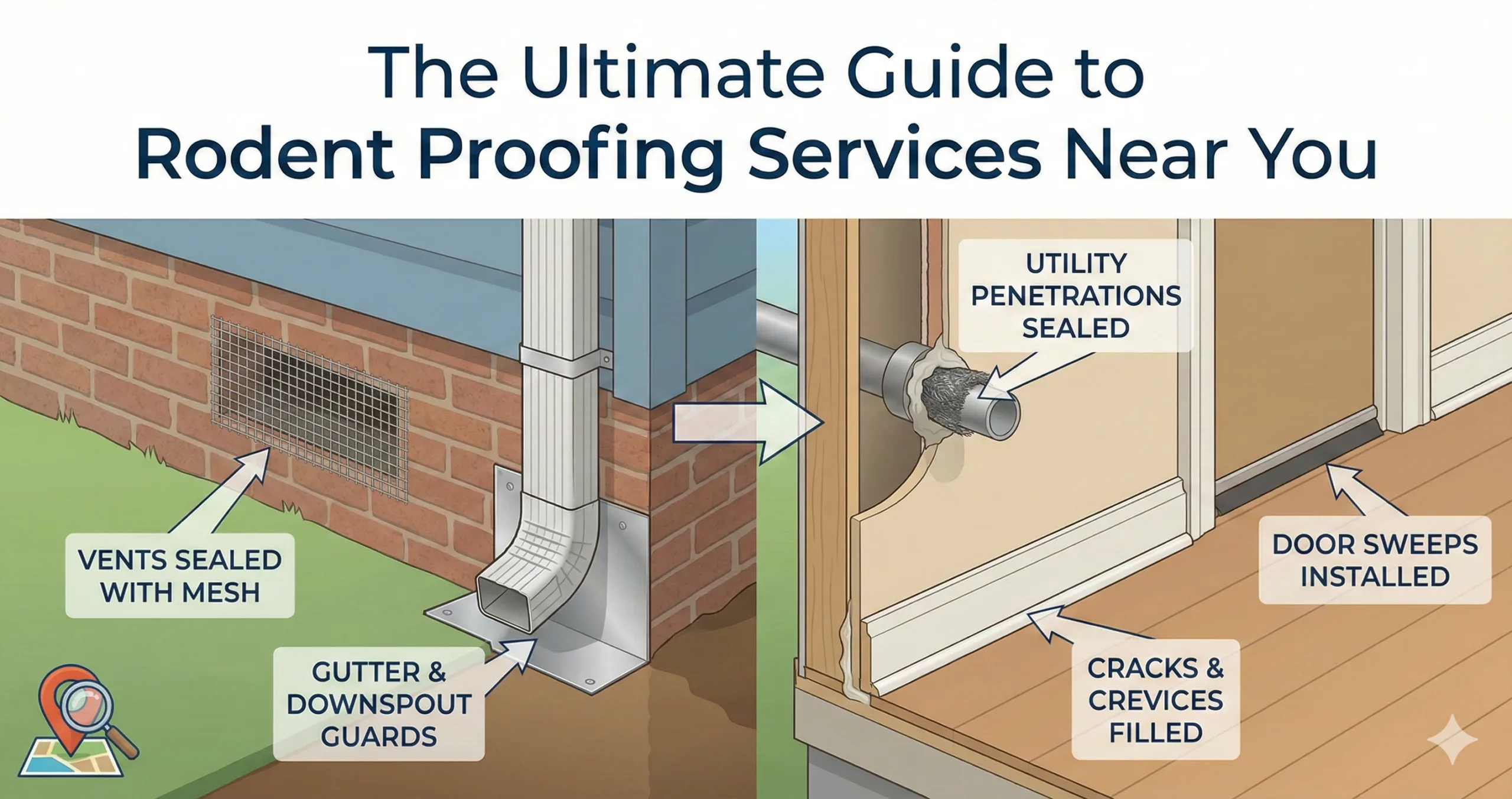 The Ultimate Guide to Rodent Proofing Services Near You

VENTS SEALED WITH MESH

GUTTER & DOWNSPOUT GUARDS

UTILITY PENETRATIONS SEALED

DOOR SWEEPS INSTALLED

CRACKS & CREVICES FILLED